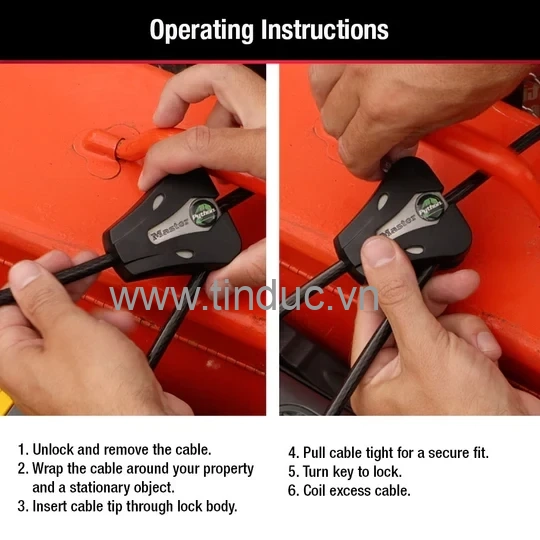 Operating Instructions

Master Python

Master Python

www.tinduc.vn

1. Unlock and remove the cable.
2. Wrap the cable around your property and a stationary object.
3. Insert cable tip through lock body.

4. Pull cable tight for a secure fit.
5. Turn key to lock.
6. Coil excess cable.