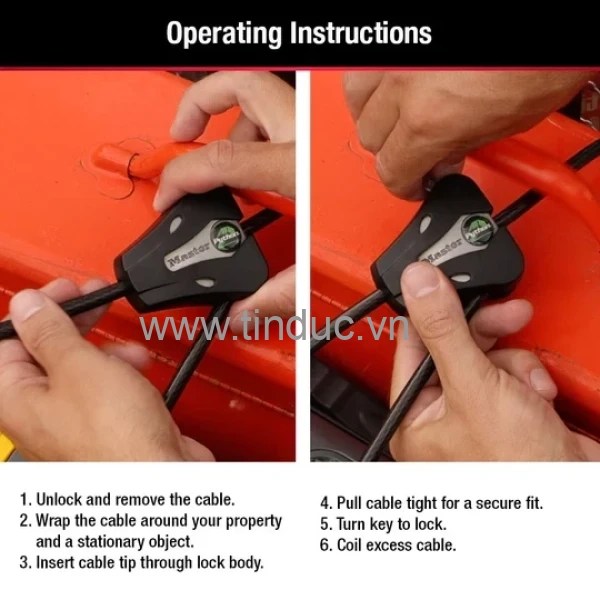 Operating Instructions

Master Python

Master Python

www.tinduc.vn

1. Unlock and remove the cable.
2. Wrap the cable around your property and a stationary object.
3. Insert cable tip through lock body.

4. Pull cable tight for a secure fit.
5. Turn key to lock.
6. Coil excess cable.